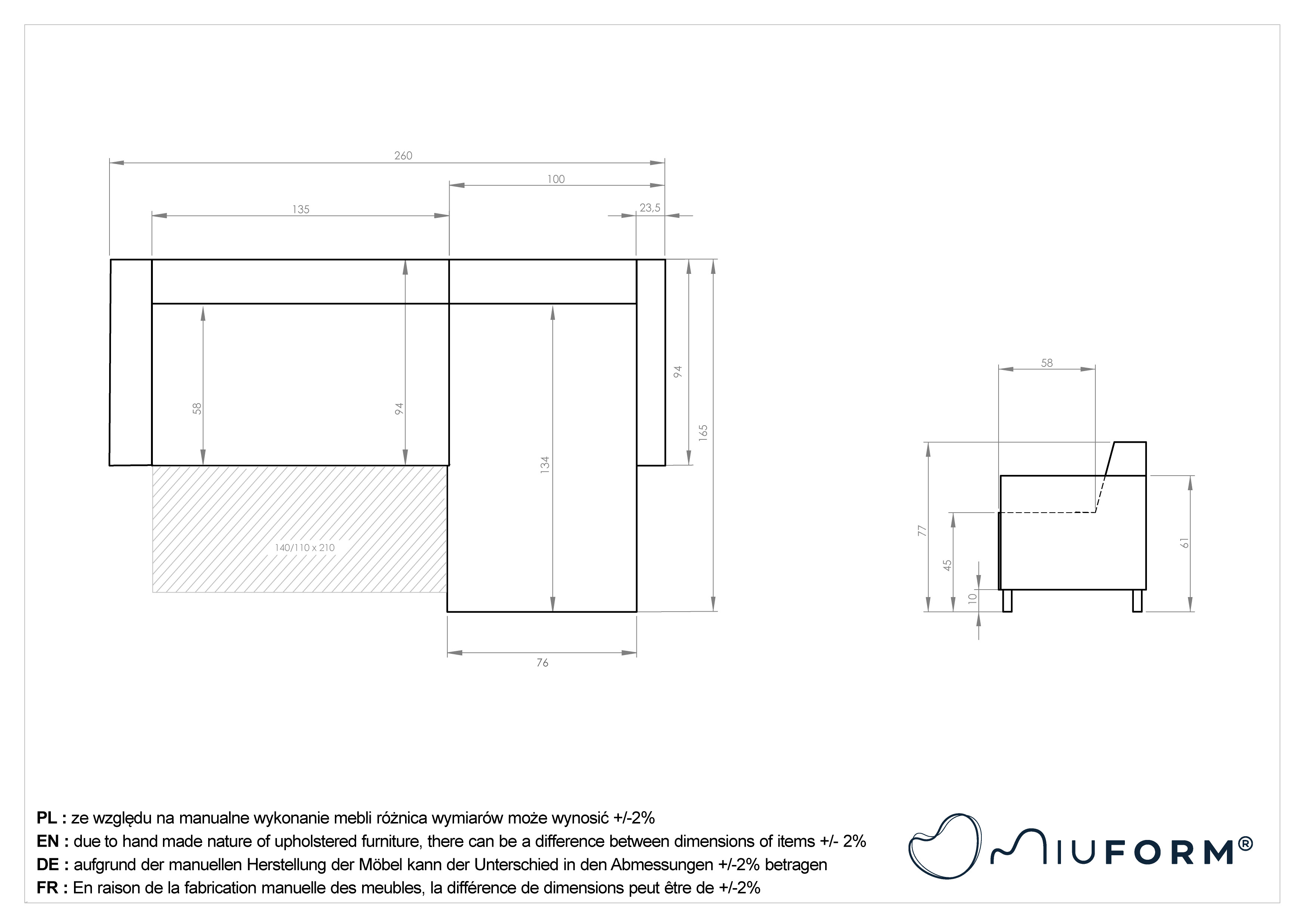 260

100

135

23,5

58

94

134

94

165

140/110 x 210

76

58

77

45

10

61

PL : ze względu na manualne wykonanie mebli różnica wymiarów może wynosić +/-2%
EN : due to hand made nature of upholstered furniture, there can be a difference between dimensions of items +/- 2%
DE : aufgrund der manuellen Herstellung der Möbel kann der Unterschied in den Abmessungen +/-2% betragen
FR : En raison de la fabrication manuelle des meubles, la différence de dimensions peut être de +/-2%

MIUFORM®